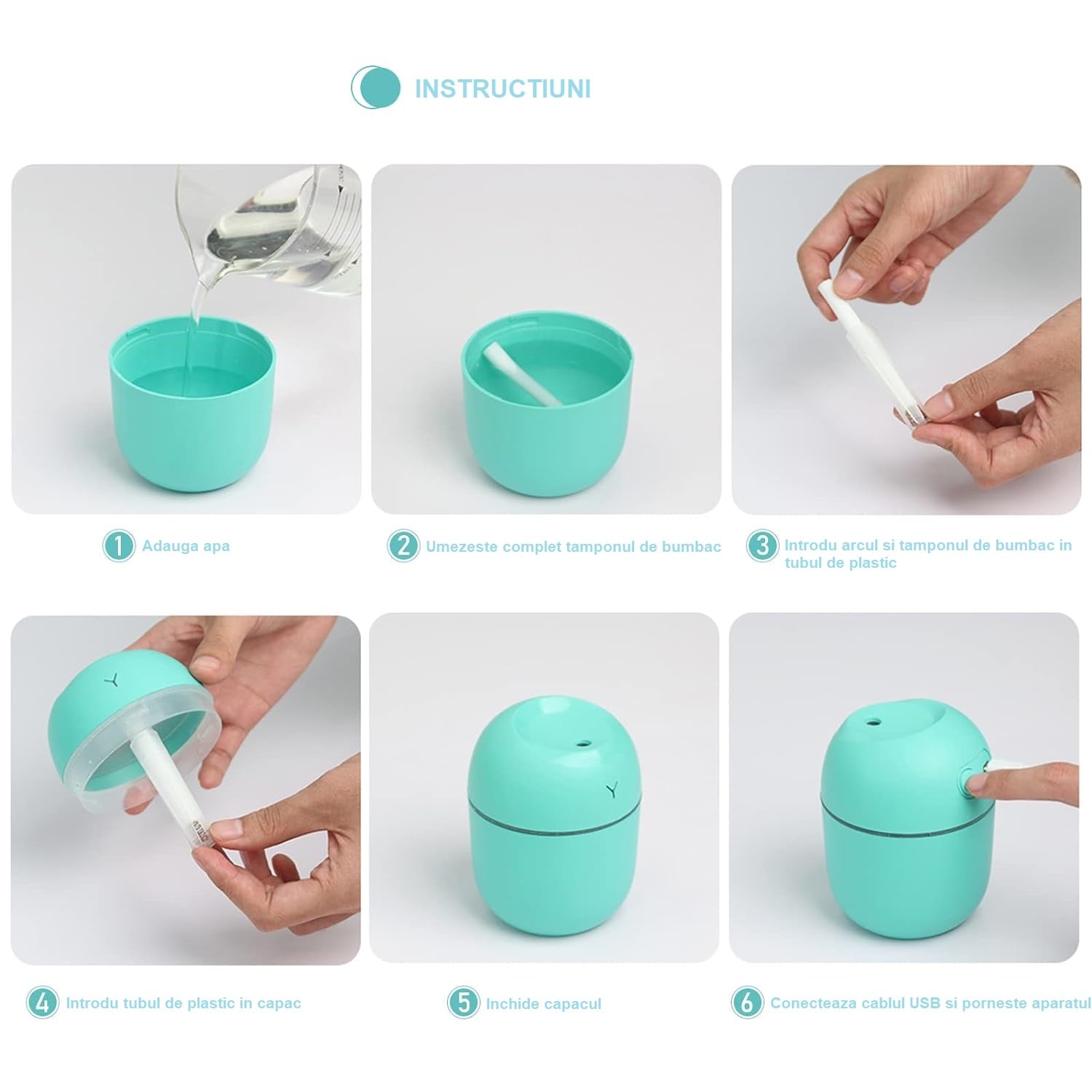 INSTRUCTIUNI

1 Adauga apa

2 Umezeste complet tamponul de bumbac

3 Introdu arcul si tamponul de bumbac in tubul de plastic

4 Introdu tubul de plastic in capac

5 Inchide capacul

6 Conecteaza cablul USB si porneste aparatul