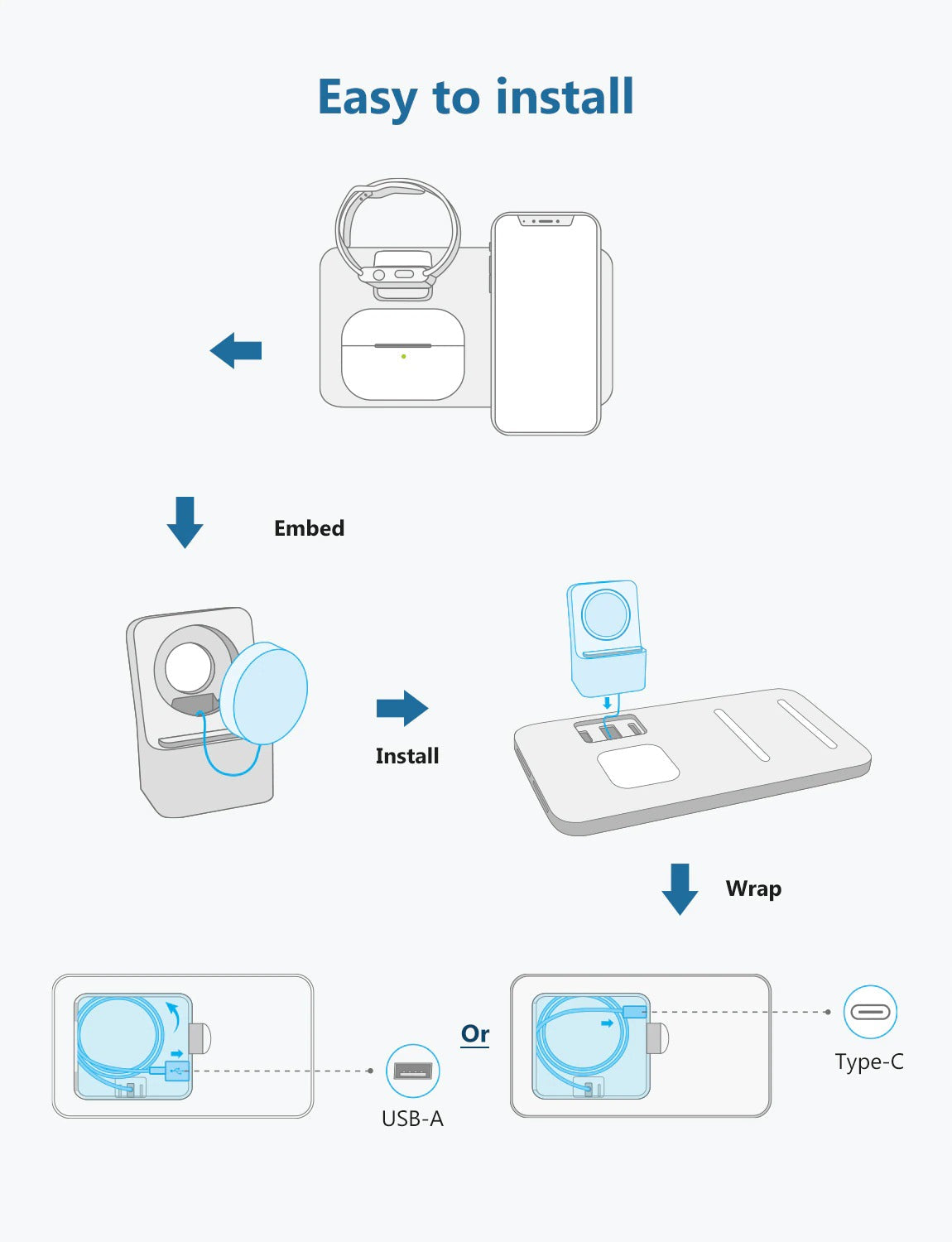 Easy to install

Embed

Install

Wrap

Or

USB-A

Type-C