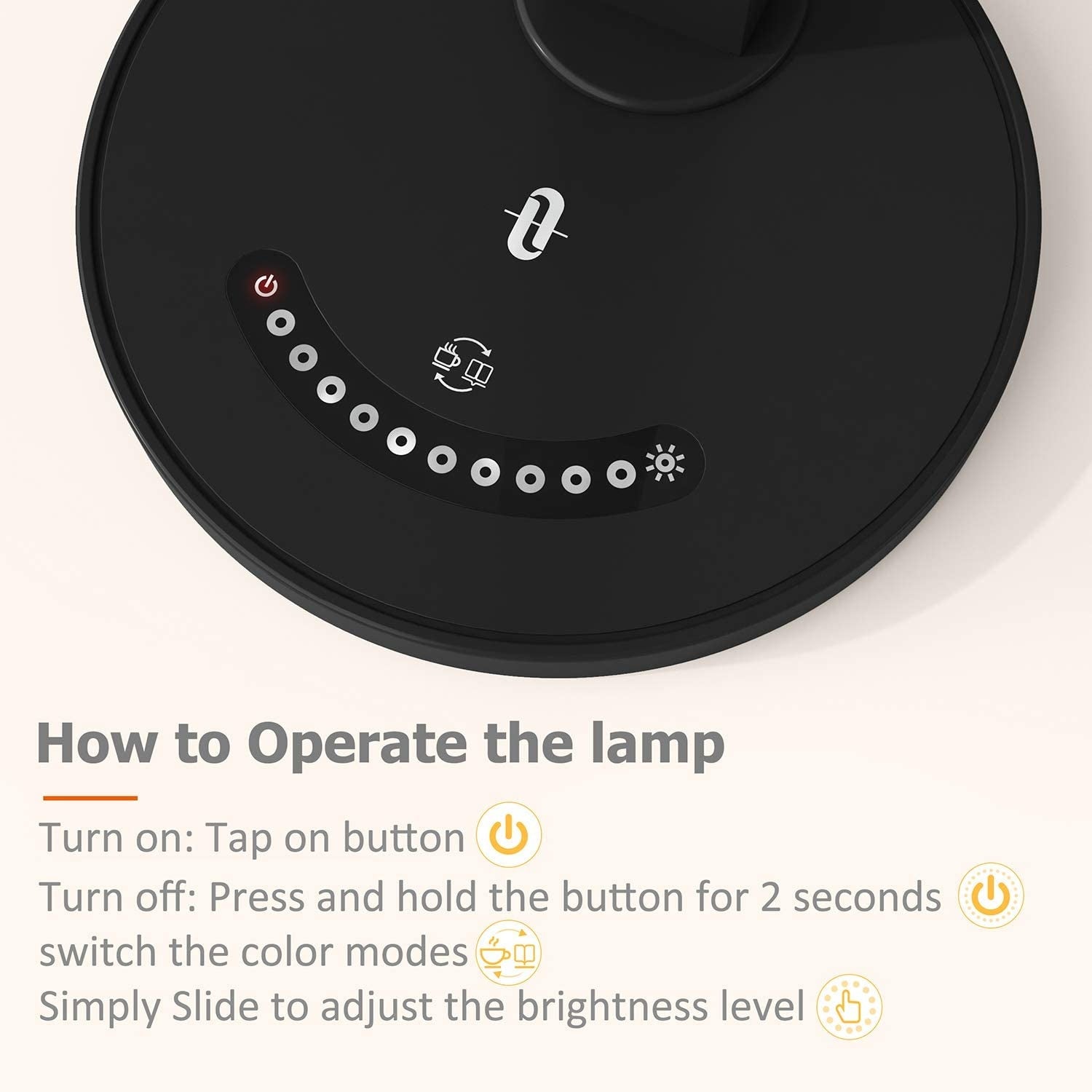 How to Operate the lamp

Turn on: Tap on button

Turn off: Press and hold the button for 2 seconds

switch the color modes

Simply Slide to adjust the brightness level